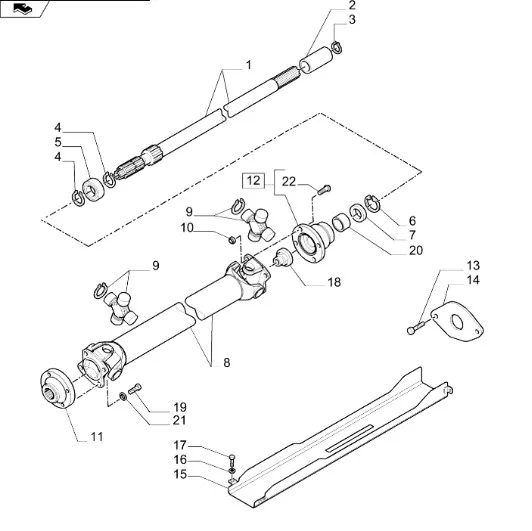 2
3
1
4
5
4
12
22
9
10
6
7
20
9
18
13
14
8
19
21
11
17
16
15